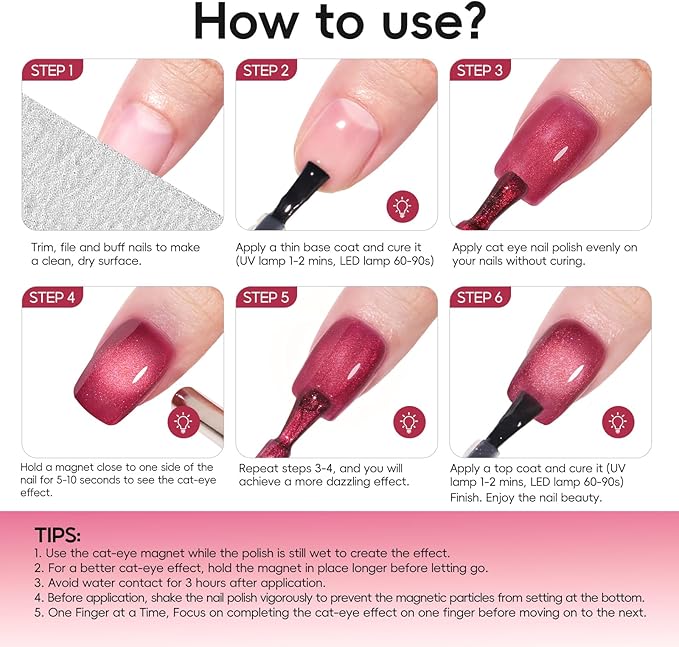 How to use?

STEP 1

Trim, file and buff nails to make a clean, dry surface.

STEP 2

Apply a thin base coat and cure it (UV lamp 1-2 mins, LED lamp 60-90s)

STEP 3

Apply cat eye nail polish evenly on your nails without curing.

STEP 4

Hold a magnet close to one side of the nail for 5-10 seconds to see the cat-eye effect.

STEP 5

Repeat steps 3-4, and you will achieve a more dazzling effect.

STEP 6

Apply a top coat and cure it (UV lamp 1-2 mins, LED lamp 60-90s) Finish. Enjoy the nail beauty.

TIPS:
1. Use the cat-eye magnet while the polish is still wet to create the effect.
2. For a better cat-eye effect, hold the magnet in place longer before letting go.
3. Avoid water contact for 3 hours after application.
4. Before application, shake the nail polish vigorously to prevent the magnetic particles from setting at the bottom.
5. One Finger at a Time, Focus on completing the cat-eye effect on one finger before moving on to the next.