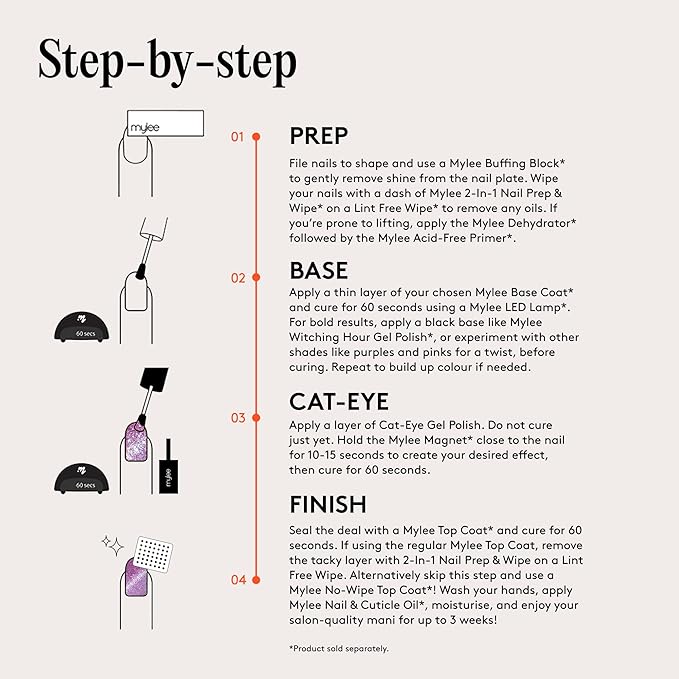 Step-by-step

mylee

01

PREP

File nails to shape and use a Mylee Buffing Block* to gently remove shine from the nail plate. Wipe your nails with a dash of Mylee 2-In-1 Nail Prep & Wipe* on a Lint Free Wipe* to remove any oils. If you're prone to lifting, apply the Mylee Dehydrator* followed by the Mylee Acid-Free Primer*.

60 secs

02

BASE

Apply a thin layer of your chosen Mylee Base Coat* and cure for 60 seconds using a Mylee LED Lamp*. For bold results, apply a black base like Mylee Witching Hour Gel Polish*, or experiment with other shades like purples and pinks for a twist, before curing. Repeat to build up colour if needed.

60 secs

mylee

03

CAT-EYE

Apply a layer of Cat-Eye Gel Polish. Do not cure just yet. Hold the Mylee Magnet* close to the nail for 10-15 seconds to create your desired effect, then cure for 60 seconds.

04

FINISH

Seal the deal with a Mylee Top Coat* and cure for 60 seconds. If using the regular Mylee Top Coat, remove the tacky layer with 2-In-1 Nail Prep & Wipe on a Lint Free Wipe. Alternatively skip this step and use a Mylee No-Wipe Top Coat*! Wash your hands, apply Mylee Nail & Cuticle Oil*, moisturise, and enjoy your salon-quality mani for up to 3 weeks!

*Product sold separately.