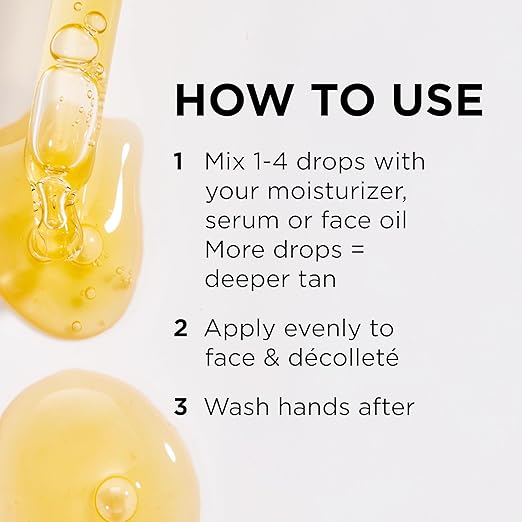 HOW TO USE

1 Mix 1-4 drops with your moisturizer, serum or face oil More drops = deeper tan

2 Apply evenly to face & décolleté

3 Wash hands after